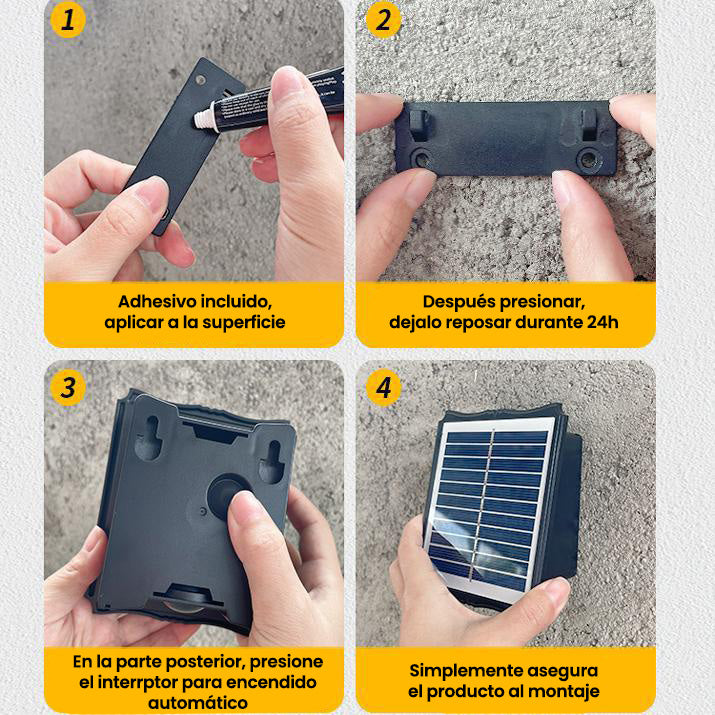 1

Adhesivo incluido, aplicar a la superficie

2

Después presionar, dejalo reposar durante 24h

3

En la parte posterior, presione el interrptor para encendido automático

4

Simplemente asegura el producto al montaje